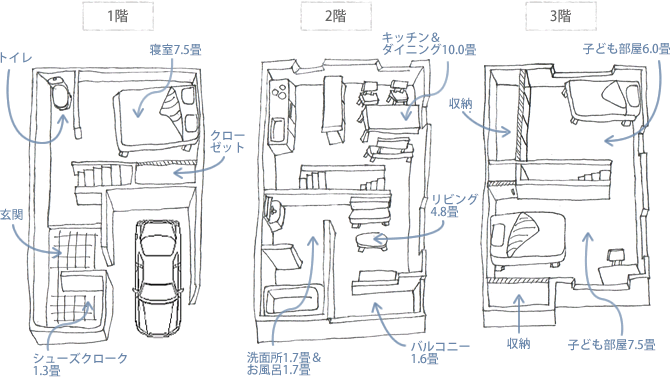 1階

トイレ

寝室7.5畳

クローゼット

玄関

シューズクローク
1.3畳

2階

キッチン＆
ダイニング10.0畳

リビング
4.8畳

洗面所1.7畳＆
お風呂1.7畳

バルコニー
1.6畳

3階

子ども部屋6.0畳

収納

収納

子ども部屋7.5畳